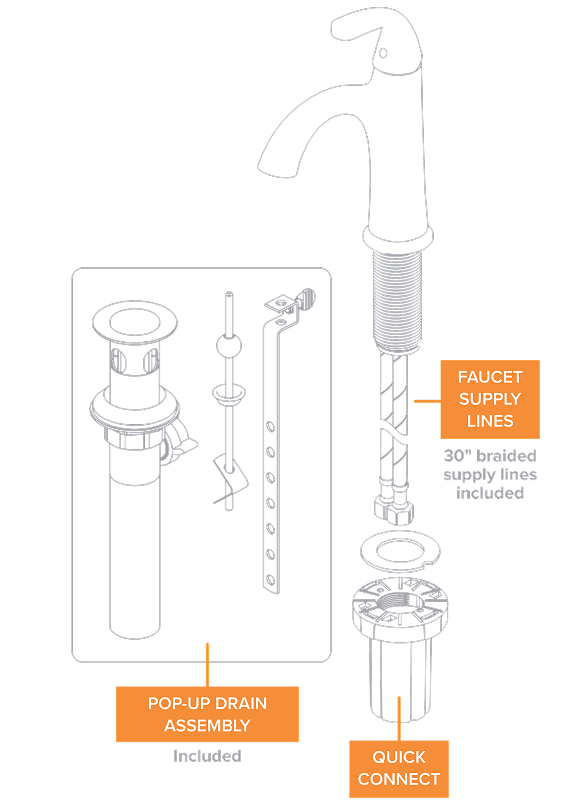 FAUCET SUPPLY LINES

30" braided supply lines included

POP-UP DRAIN ASSEMBLY

Included

QUICK CONNECT