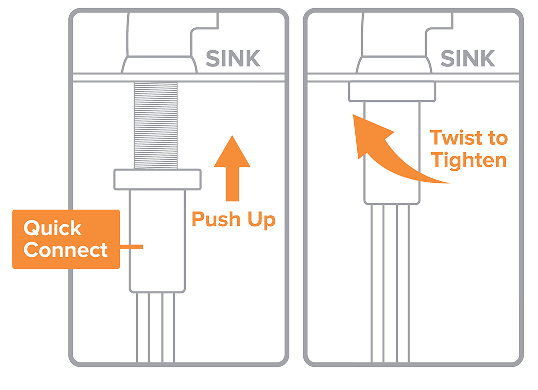 SINK

Push Up

Quick Connect

SINK

Twist to Tighten