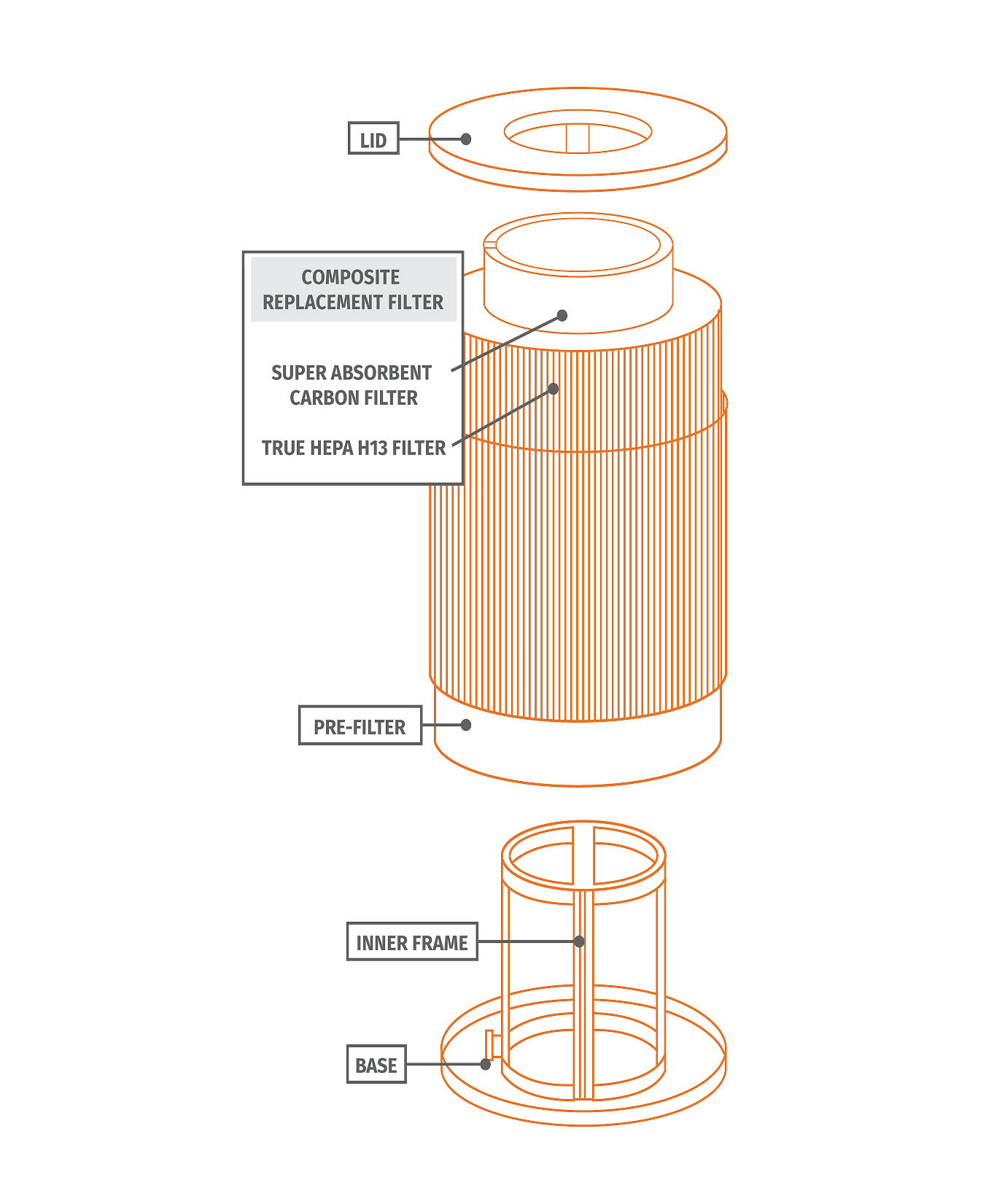 LID

COMPOSITE REPLACEMENT FILTER

SUPER ABSORBENT CARBON FILTER

TRUE HEPA H13 FILTER

PRE-FILTER

INNER FRAME

BASE