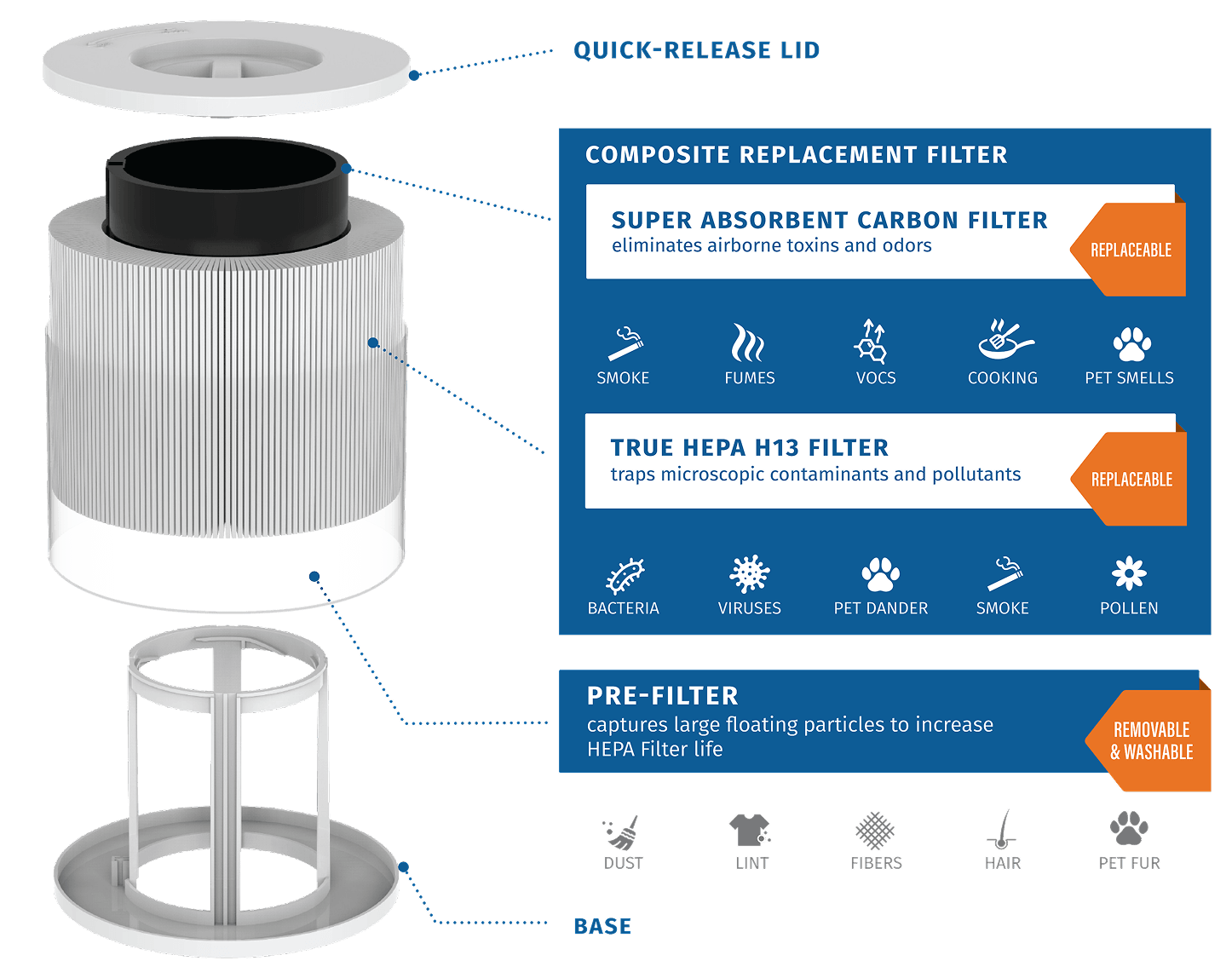 QUICK-RELEASE LID

COMPOSITE REPLACEMENT FILTER

SUPER ABSORBENT CARBON FILTER
eliminates airborne toxins and odors

REPLACEABLE

SMOKE FUMES VOCS COOKING PET SMELLS

TRUE HEPA H13 FILTER
traps microscopic contaminants and pollutants

REPLACEABLE

BACTERIA VIRUSES PET DANDER SMOKE POLLEN

PRE-FILTER
captures large floating particles to increase HEPA Filter life

REMOVABLE & WASHABLE

DUST LINT FIBERS HAIR PET FUR

BASE