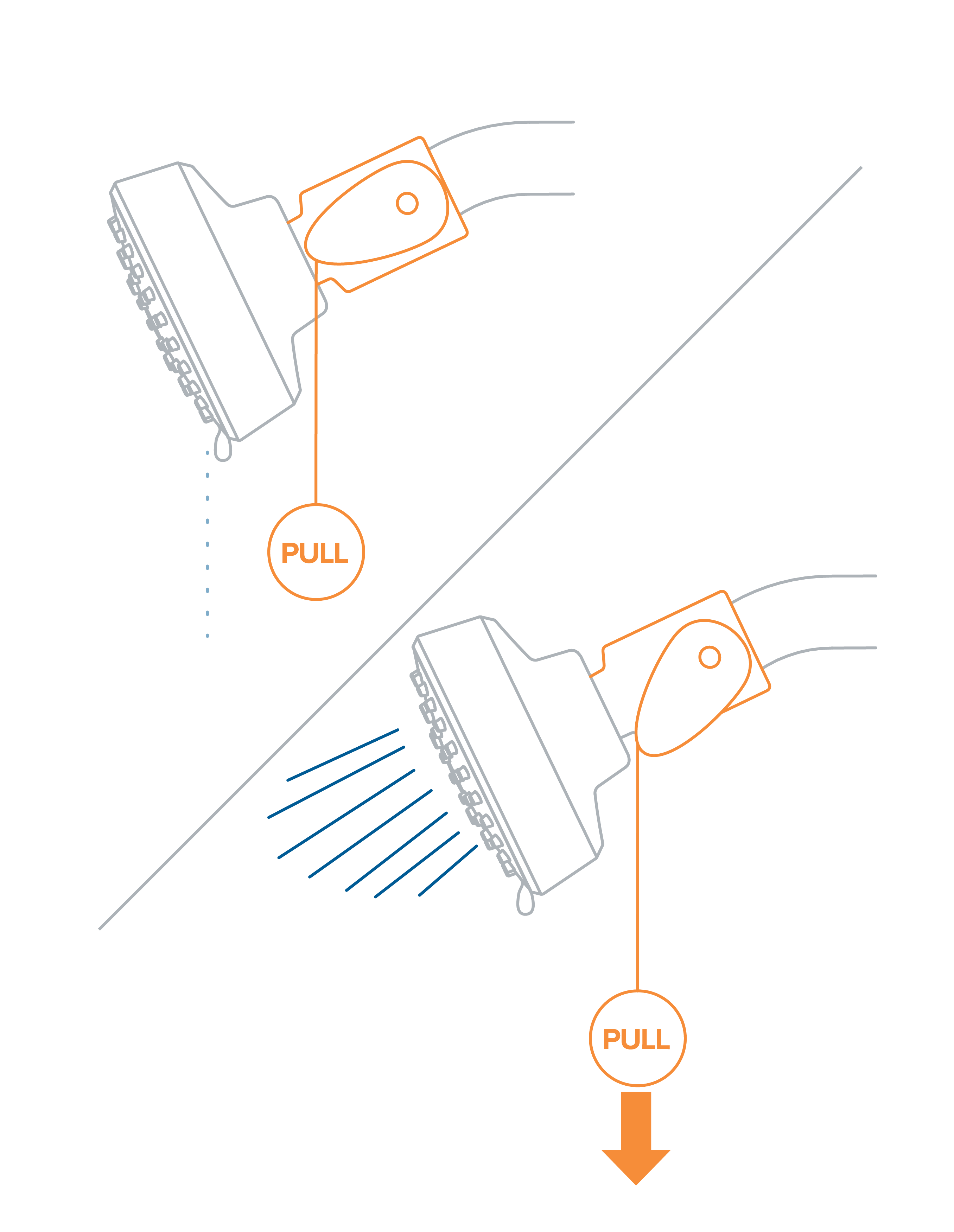 PULL

PULL