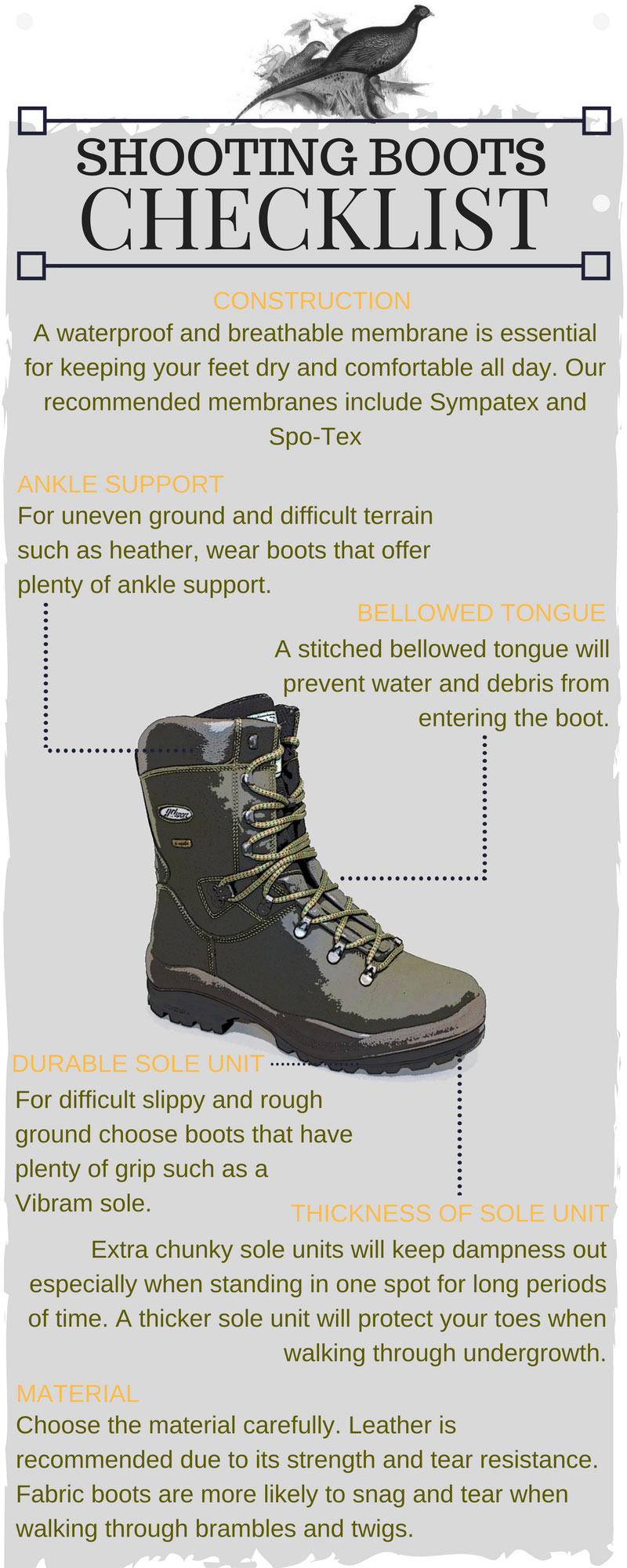 SHOOTING BOOTS
CHECKLIST

CONSTRUCTION
A waterproof and breathable membrane is essential for keeping your feet dry and comfortable all day. Our recommended membranes include Sympatex and Spo-Tex

ANKLE SUPPORT
For uneven ground and difficult terrain such as heather, wear boots that offer plenty of ankle support.

BELLOWED TONGUE
A stitched bellowed tongue will prevent water and debris from entering the boot.

DURABLE SOLE UNIT
For difficult slippy and rough ground choose boots that have plenty of grip such as a Vibram sole.

THICKNESS OF SOLE UNIT
Extra chunky sole units will keep dampness out especially when standing in one spot for long periods of time. A thicker sole unit will protect your toes when walking through undergrowth.

MATERIAL
Choose the material carefully. Leather is recommended due to its strength and tear resistance. Fabric boots are more likely to snag and tear when walking through brambles and twigs.