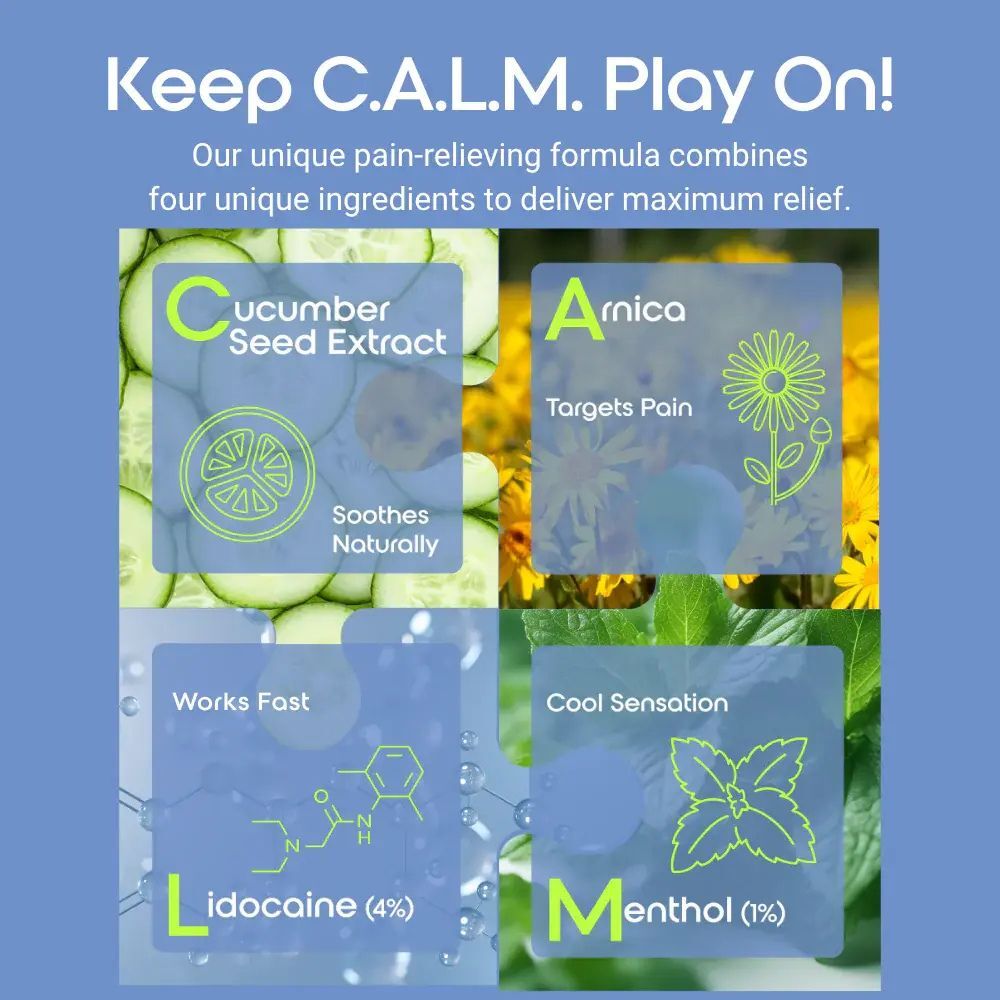 Keep C.A.L.M. Play On!

Our unique pain-relieving formula combines four unique ingredients to deliver maximum relief.

Cucumber Seed Extract

Soothes Naturally

Arnica

Targets Pain

Works Fast

O

N

H

N

Lidocaine (4%)

Cool Sensation

Menthol (1%)