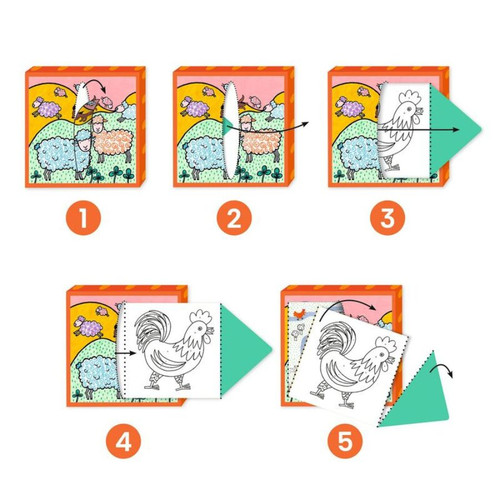 1

2

3

4

5