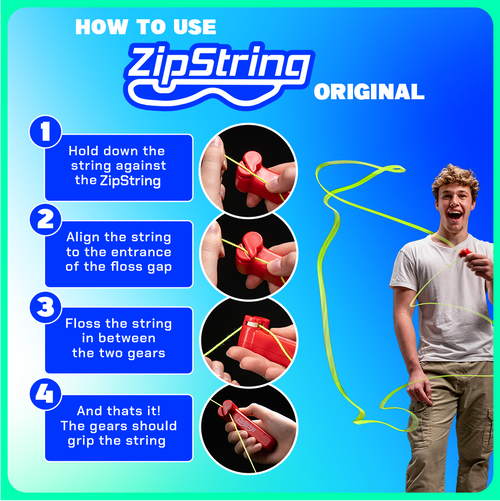 HOW TO USE

ZipString

ORIGINAL

1

Hold down the string against the ZipString

2

Align the string to the entrance of the floss gap

3

Floss the string in between the two gears

4

And thats it! The gears should grip the string