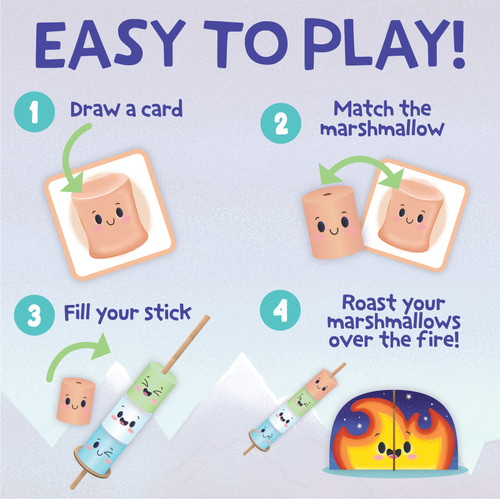 EASY TO PLAY!

1 Draw a card

2 Match the marshmallow

3 Fill your stick

4 Roast your marshmallows over the fire!