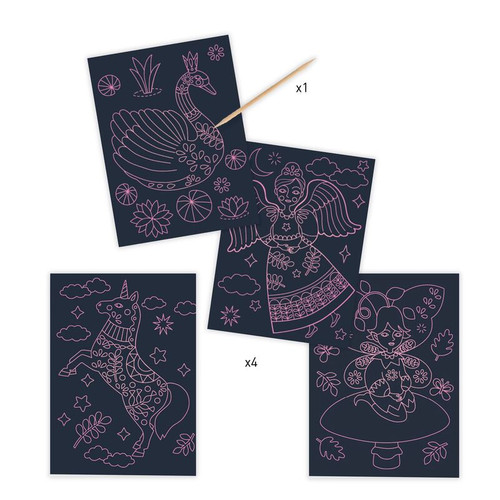 x1

x4