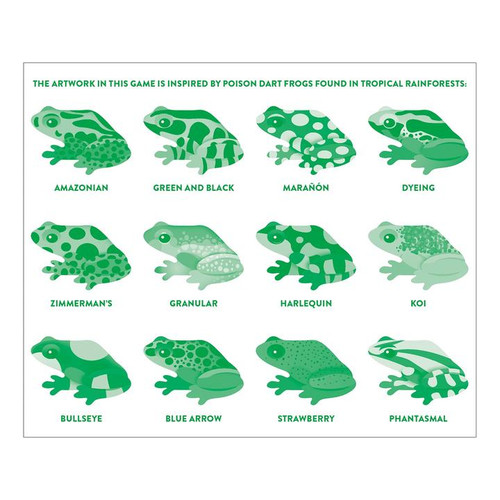 THE ARTWORK IN THIS GAME IS INSPIRED BY POISON DART FROGS FOUND IN TROPICAL RAINFORESTS:

AMAZONIAN

GREEN AND BLACK

MARAÑÓN

DYEING

ZIMMERMAN'S

GRANULAR

HARLEQUIN

KOI

BULLSEYE

BLUE ARROW

STRAWBERRY

PHANTASMAL