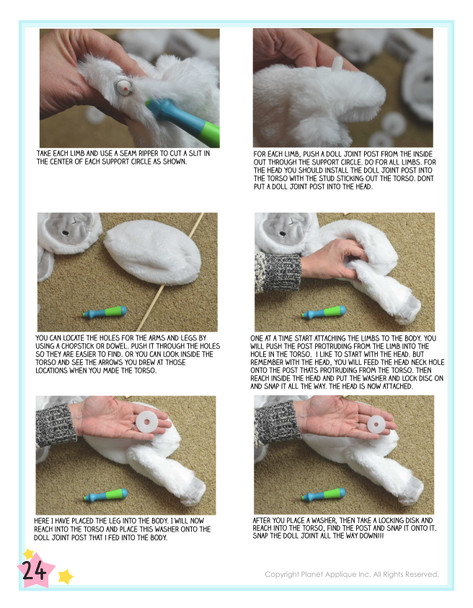 TAKE EACH LIMB AND USE A SEAM RIPPER TO CUT A SLIT IN THE CENTER OF EACH SUPPORT CIRCLE AS SHOWN.

FOR EACH LIMB, PUSH A DOLL JOINT POST FROM THE INSIDE OUT THROUGH THE SUPPORT CIRCLE. DO FOR ALL LIMBS. FOR THE HEAD YOU SHOULD INSTALL THE DOLL JOINT POST INTO THE TORSO WITH THE STUD STICKING OUT THE TORSO. DONT PUT A DOLL JOINT POST INTO THE HEAD.

YOU CAN LOCATE THE HOLES FOR THE ARMS AND LEGS BY USING A CHOPSTICK OR DOWEL. PUSH IT THROUGH THE HOLES SO THEY ARE EASIER TO FIND. OR YOU CAN LOOK INSIDE THE TORSO AND SEE THE ARROWS YOU DREW AT THOSE LOCATIONS WHEN YOU MADE THE TORSO.

ONE AT A TIME START ATTACHING THE LIMBS TO THE BODY. YOU WILL PUSH THE POST PROTRUDING FROM THE LIMB INTO THE HOLE IN THE TORSO. I LIKE TO START WITH THE HEAD. BUT REMEMBER WITH THE HEAD, YOU WILL FEED THE HEAD NECK HOLE ONTO THE POST THATS PROTRUDING FROM THE TORSO. THEN REACH INSIDE THE HEAD AND PUT THE WASHER AND LOCK DISC ON AND SNAP IT ALL THE WAY. THE HEAD IS NOW ATTACHED.

HERE I HAVE PLACED THE LEG INTO THE BODY. I WILL NOW REACH INTO THE TORSO AND PLACE THIS WASHER ONTO THE DOLL JOINT POST THAT I FED INTO THE BODY.

AFTER YOU PLACE A WASHER, THEN TAKE A LOCKING DISK AND REACH INTO THE TORSO, FIND THE POST AND SNAP IT ONTO IT. SNAP THE DOLL JOINT ALL THE WAY DOWN!!!

24

Copyright Planet Applique Inc. All Rights Reserved.