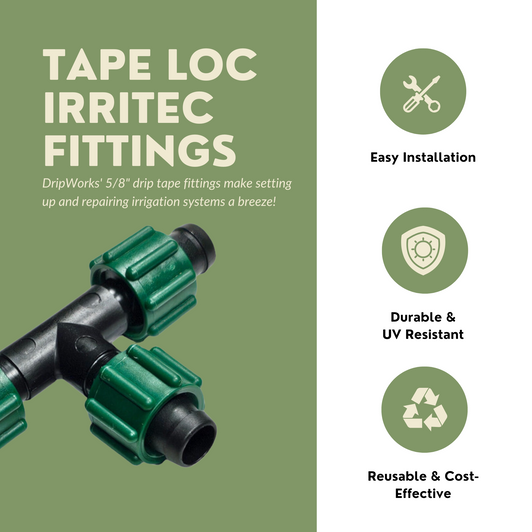 TAPE LOC IRRITEC FITTINGS

DripWorks' 5/8" drip tape fittings make setting up and repairing irrigation systems a breeze!

Easy Installation

Durable & UV Resistant

Reusable & Cost-Effective