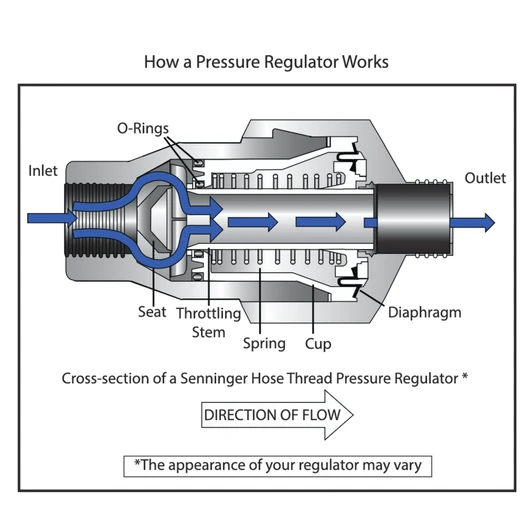 How a Pressure Regulator Works

O-Rings

Inlet

Outlet

Seat

Throttling Stem

Spring

Cup

Diaphragm

Cross-section of a Senninger Hose Thread Pressure Regulator *

DIRECTION OF FLOW

*The appearance of your regulator may vary