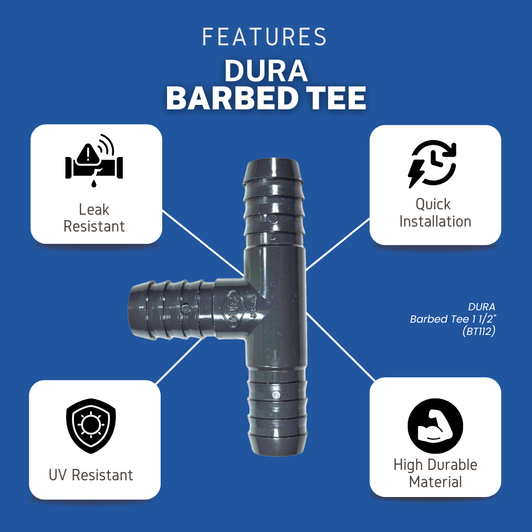 FEATURES
DURA
BARBED TEE

Leak Resistant

Quick Installation

DURA
Barbed Tee 1 1/2"
(BT112)

UV Resistant

High Durable Material