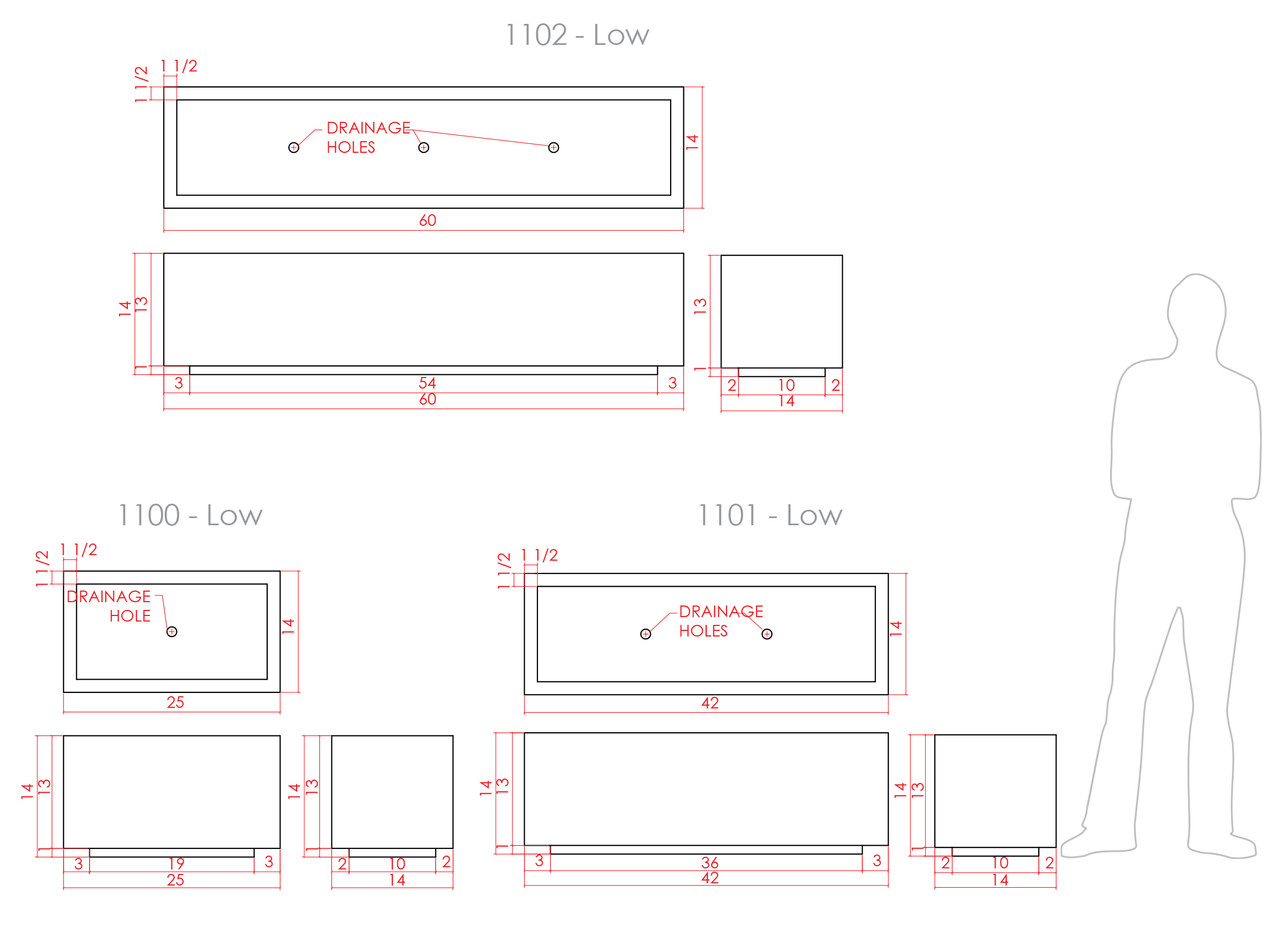 1102 - Low

1 1/2
1 1/2
DRAINAGE HOLES
14
60

14
13
1
3
54
3
60

13
1
2
10
2
14

1100 - Low

1 1/2
1 1/2
DRAINAGE HOLE
14
25

14
13
1
3
19
3
25

14
13
1
2
10
2
14

1101 - Low

1 1/2
1 1/2
DRAINAGE HOLES
14
42

14
13
1
3
36
3
42

14
13
1
2
10
2
14