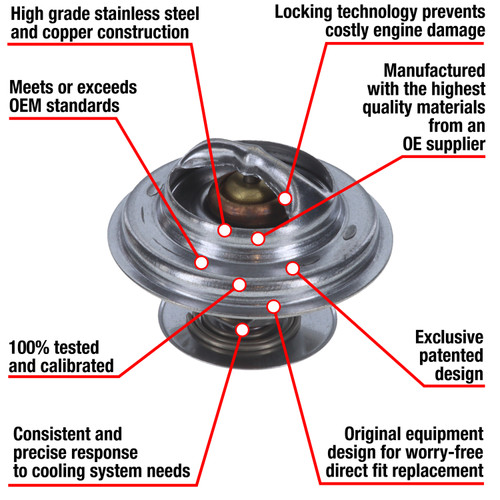 High grade stainless steel and copper construction

Locking technology prevents costly engine damage

Meets or exceeds OEM standards

Manufactured with the highest quality materials from an OE supplier

100% tested and calibrated

Exclusive patented design

Consistent and precise response to cooling system needs

Original equipment design for worry-free direct fit replacement