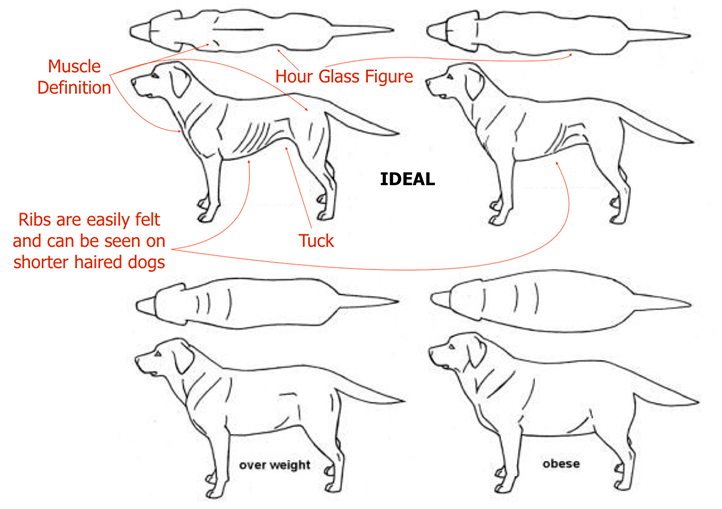 Muscle Definition

Hour Glass Figure

IDEAL

Ribs are easily felt and can be seen on shorter haired dogs

Tuck

over weight

obese