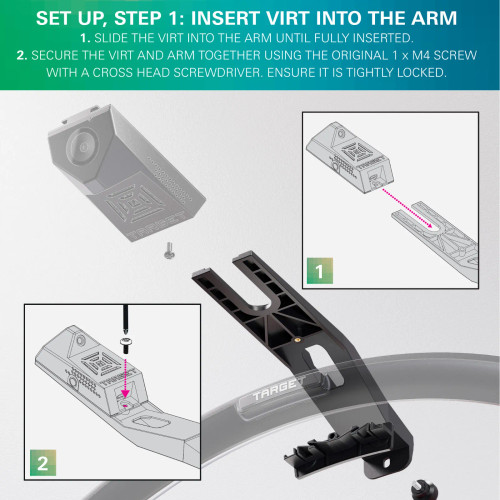 SET UP, STEP 1: INSERT VIRT INTO THE ARM

1. SLIDE THE VIRT INTO THE ARM UNTIL FULLY INSERTED.

2. SECURE THE VIRT AND ARM TOGETHER USING THE ORIGINAL 1 x M4 SCREW WITH A CROSS HEAD SCREWDRIVER. ENSURE IT IS TIGHTLY LOCKED.

TARGET

TARGET

1

TARGET

TARGET

2