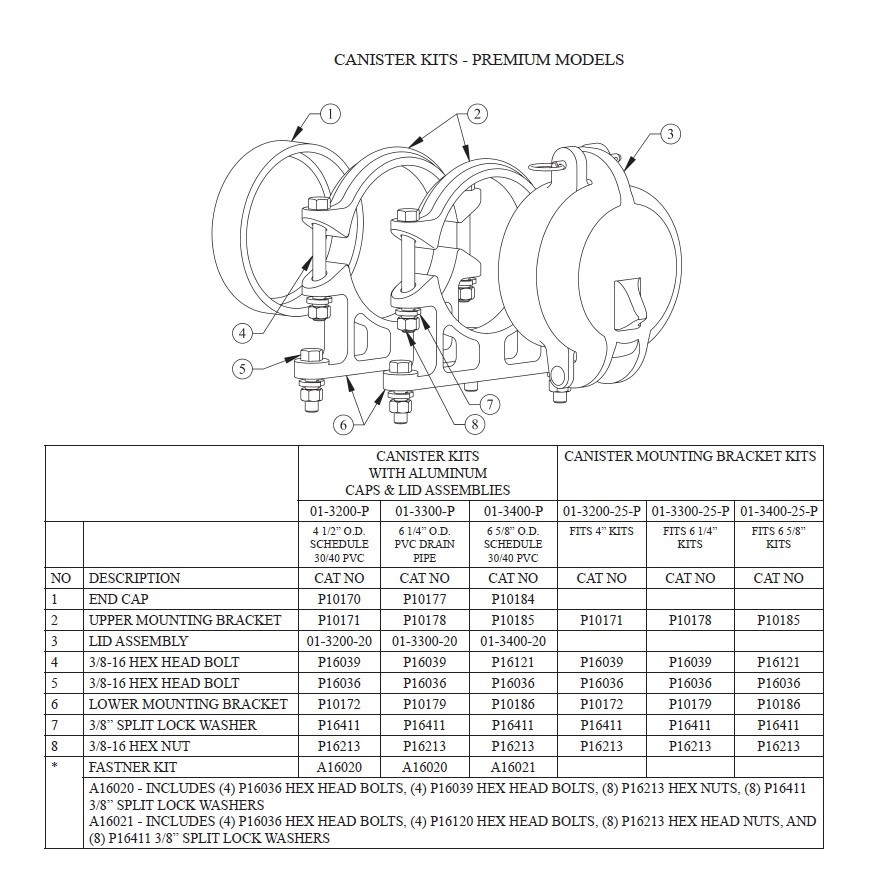 CANISTER KITS - PREMIUM MODELS

1
2
3
4
5
6
7
8

| | | CANISTER KITS WITH ALUMINUM CAPS & LID ASSEMBLIES | | | CANISTER MOUNTING BRACKET KITS | | |
|---|---|---|---|---|---|---|---|
| | | 01-3200-P | 01-3300-P | 01-3400-P | 01-3200-25-P | 01-3300-25-P | 01-3400-25-P |
| | | 4 1/2" O.D. SCHEDULE 30/40 PVC | 6 1/4" O.D. PVC DRAIN PIPE | 6 5/8" O.D. SCHEDULE 30/40 PVC | FITS 4" KITS | FITS 6 1/4" KITS | FITS 6 5/8" KITS |
| NO | DESCRIPTION | CAT NO | CAT NO | CAT NO | CAT NO | CAT NO | CAT NO |
| 1 | END CAP | P10170 | P10177 | P10184 | | | |
| 2 | UPPER MOUNTING BRACKET | P10171 | P10178 | P10185 | P10171 | P10178 | P10185 |
| 3 | LID ASSEMBLY | 01-3200-20 | 01-3300-20 | 01-3400-20 | | | |
| 4 | 3/8-16 HEX HEAD BOLT | P16039 | P16039 | P16121 | P16039 | P16039 | P16121 |
| 5 | 3/8-16 HEX HEAD BOLT | P16036 | P16036 | P16036 | P16036 | P16036 | P16036 |
| 6 | LOWER MOUNTING BRACKET | P10172 | P10179 | P10186 | P10172 | P10179 | P10186 |
| 7 | 3/8" SPLIT LOCK WASHER | P16411 | P16411 | P16411 | P16411 | P16411 | P16411 |
| 8 | 3/8-16 HEX NUT | P16213 | P16213 | P16213 | P16213 | P16213 | P16213 |
| * | FASTNER KIT | A16020 | A16020 | A16021 | | | |
| | A16020 - INCLUDES (4) P16036 HEX HEAD BOLTS, (4) P16039 HEX HEAD BOLTS, (8) P16213 HEX NUTS, (8) P16411 3/8" SPLIT LOCK WASHERS A16021 - INCLUDES (4) P16036 HEX HEAD BOLTS, (4) P16120 HEX HEAD BOLTS, (8) P16213 HEX HEAD NUTS, AND (8) P16411 3/8" SPLIT LOCK WASHERS | | | | | | |