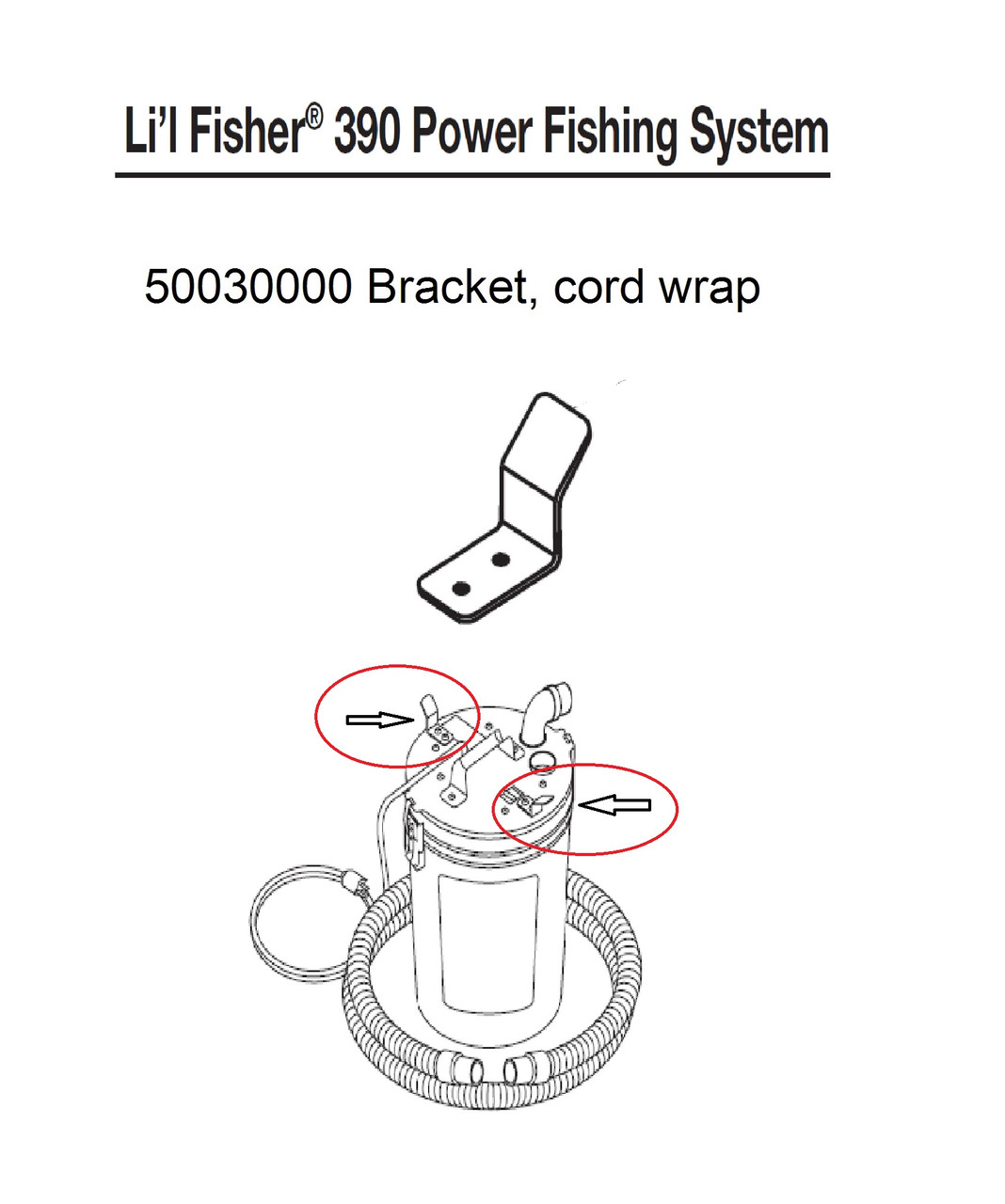 Li'l Fisher® 390 Power Fishing System

50030000 Bracket, cord wrap