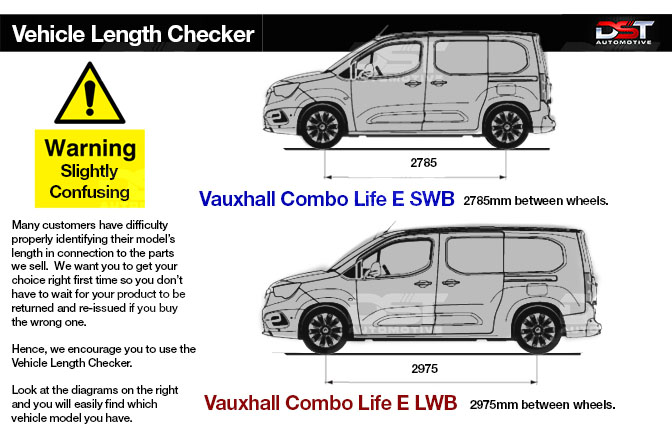 Vehicle Length Checker

DST AUTOMOTIVE

Warning
Slightly
Confusing

Many customers have difficulty properly identifying their model's length in connection to the parts we sell. We want you to get your choice right first time so you don't have to wait for your product to be returned and re-issued if you buy the wrong one.

Hence, we encourage you to use the Vehicle Length Checker.

Look at the diagrams on the right and you will easily find which vehicle model you have.

2785

Vauxhall Combo Life E SWB 2785mm between wheels.

2975

Vauxhall Combo Life E LWB 2975mm between wheels.