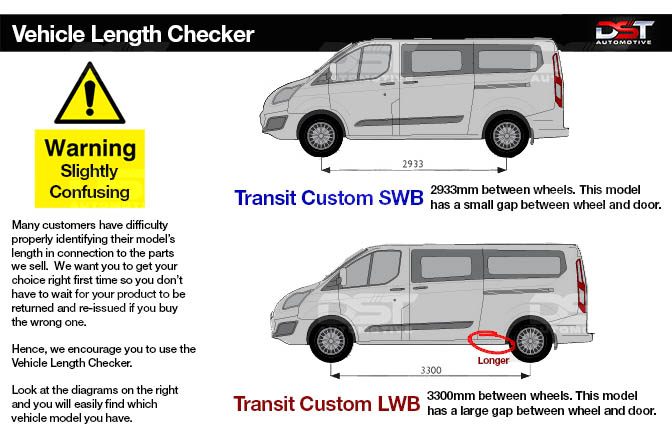 Vehicle Length Checker

DST AUTOMOTIVE

Warning Slightly Confusing

Many customers have difficulty properly identifying their model's length in connection to the parts we sell. We want you to get your choice right first time so you don't have to wait for your product to be returned and re-issued if you buy the wrong one.

Hence, we encourage you to use the Vehicle Length Checker.

Look at the diagrams on the right and you will easily find which vehicle model you have.

2933

Transit Custom SWB

2933mm between wheels. This model has a small gap between wheel and door.

Longer

3300

Transit Custom LWB

3300mm between wheels. This model has a large gap between wheel and door.