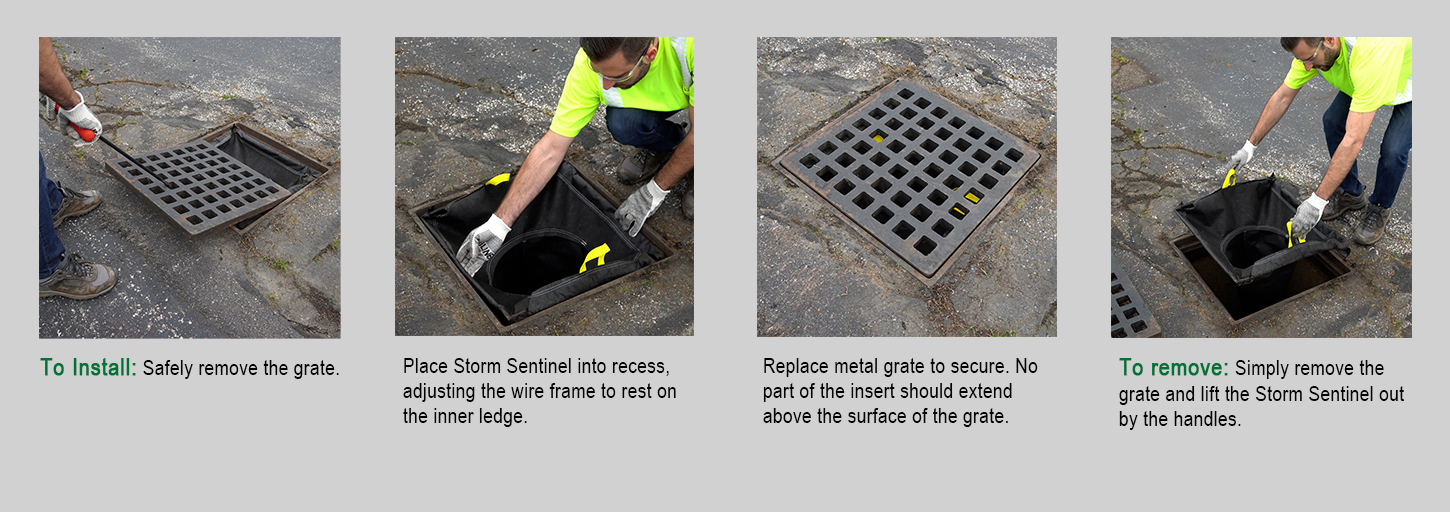 To Install: Safely remove the grate.

Place Storm Sentinel into recess, adjusting the wire frame to rest on the inner ledge.

Replace metal grate to secure. No part of the insert should extend above the surface of the grate.

To remove: Simply remove the grate and lift the Storm Sentinel out by the handles.