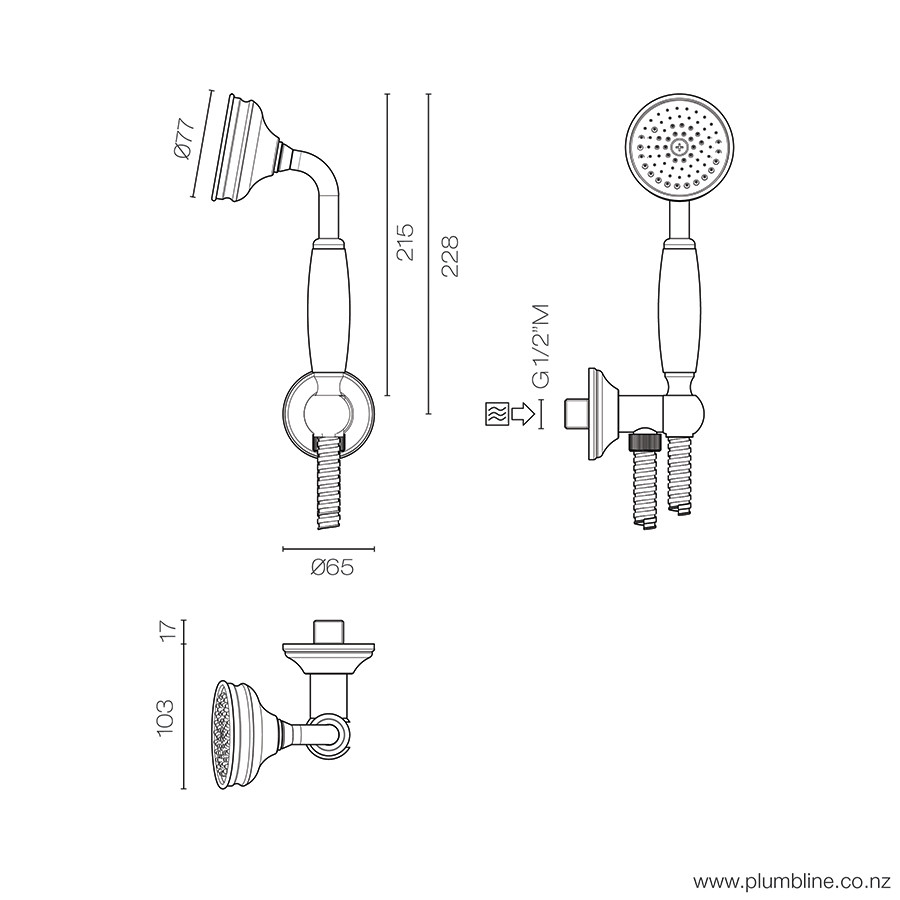 Ø77

215

228

G1/2"M

Ø65

17

103

www.plumbline.co.nz