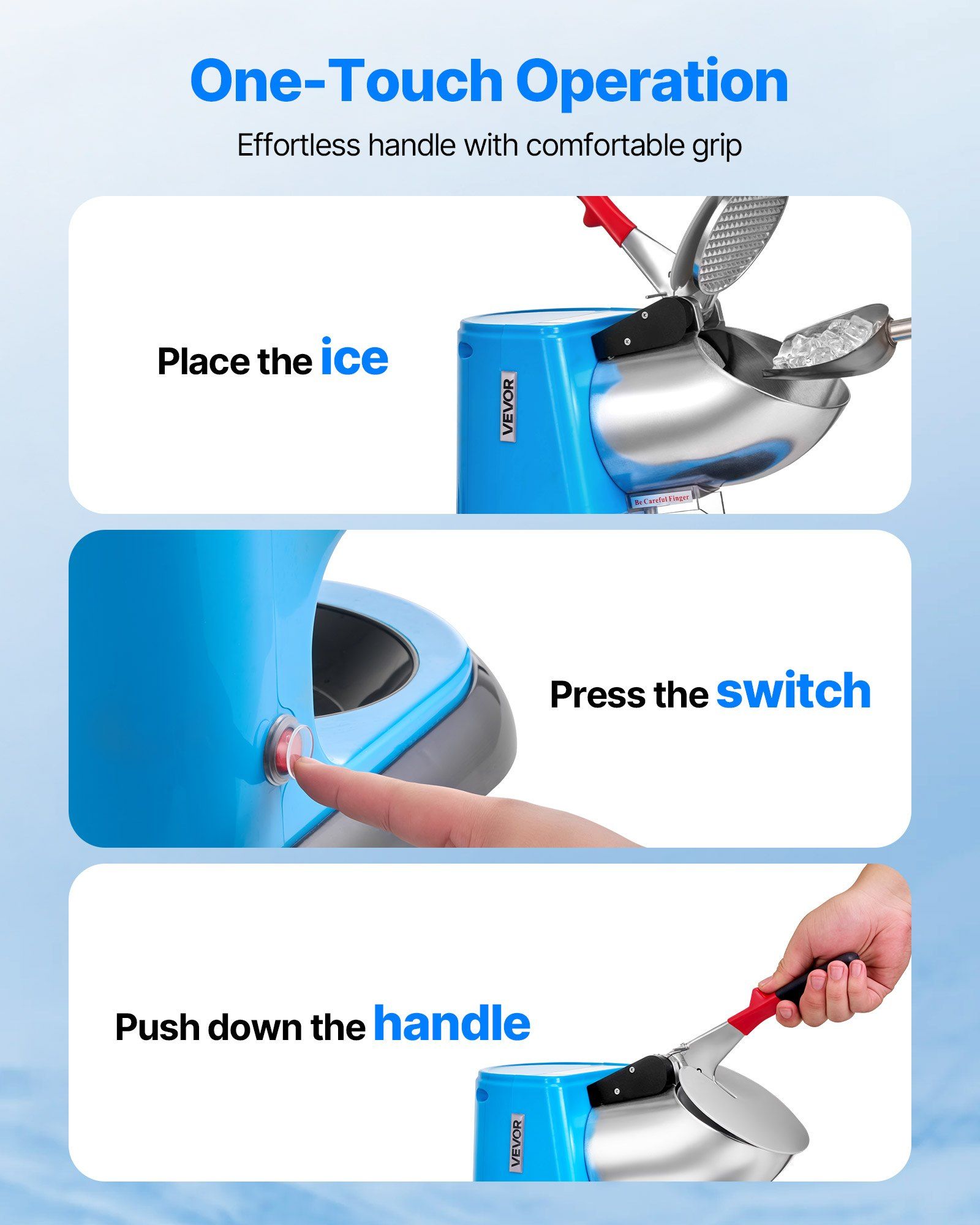 One-Touch Operation

Effortless handle with comfortable grip

Place the ice

VEVOR

Be Careful Finger

Press the switch

Push down the handle

VEVOR