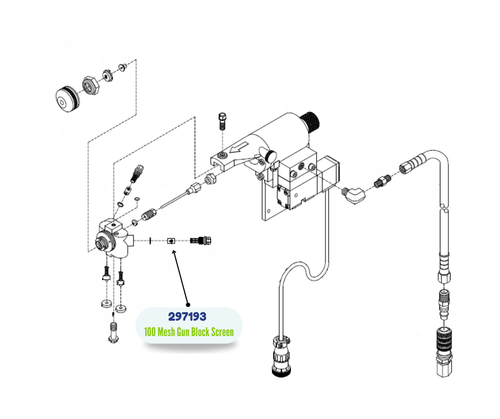 297193
100 Mesh Gun Block Screen