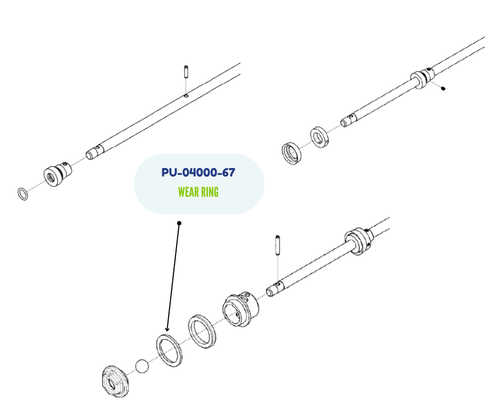 PU-04000-67
WEAR RING