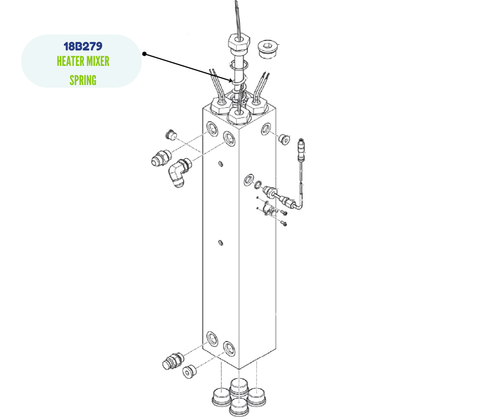 18B279
HEATER MIXER
SPRING