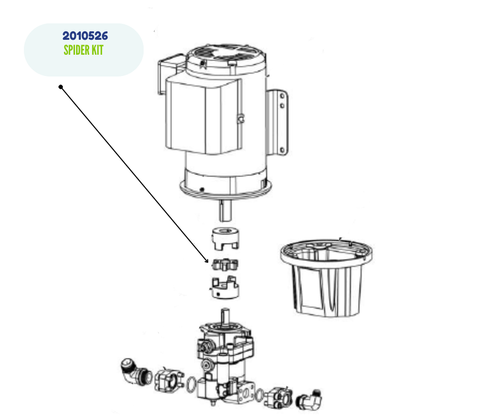 2010526
SPIDER KIT