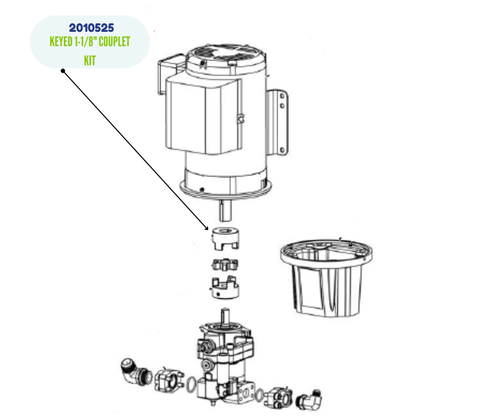 2010525
KEYED 1-1/8" COUPLET KIT