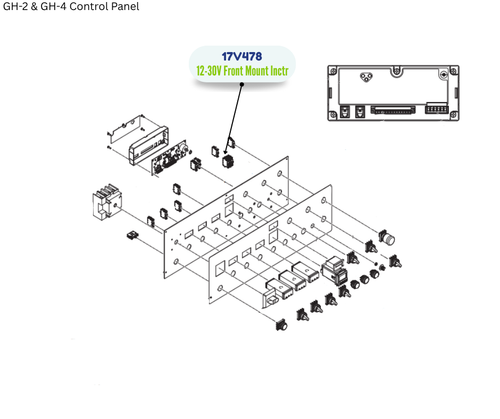 GH-2 & GH-4 Control Panel

17V478
12-30V Front Mount Inctr