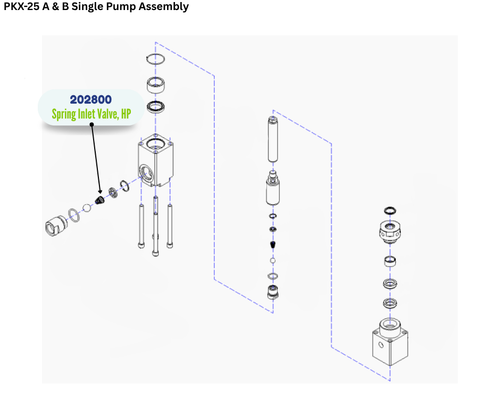 PKX-25 A & B Single Pump Assembly

202800
Spring Inlet Valve, HP