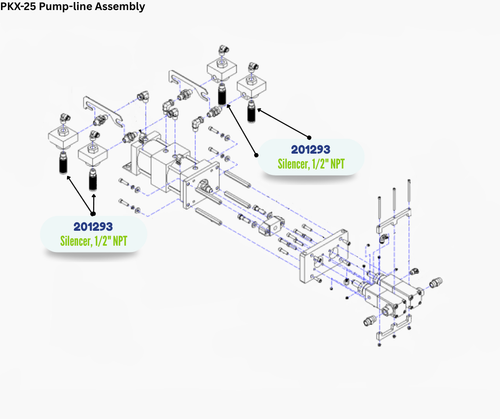 PKX-25 Pump-line Assembly

201293
Silencer, 1/2" NPT

201293
Silencer, 1/2" NPT