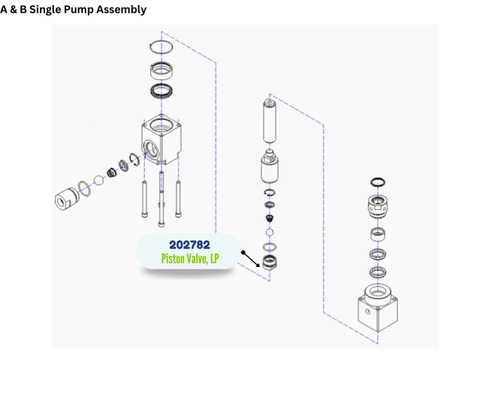 A & B Single Pump Assembly

202782
Piston Valve, LP