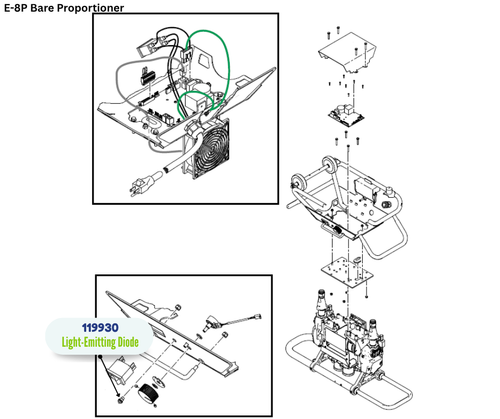 E-8P Bare Proportioner

119930
Light-Emitting Diode