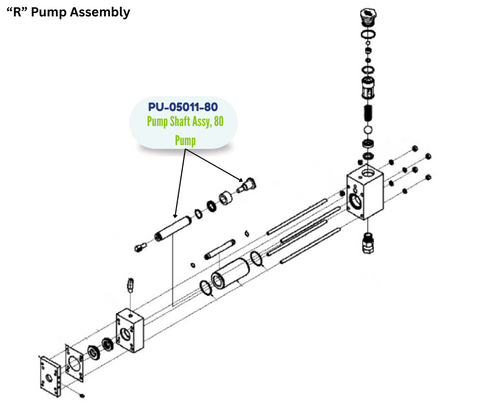 “R” Pump Assembly

PU-05011-80
Pump Shaft Assy, 80 Pump