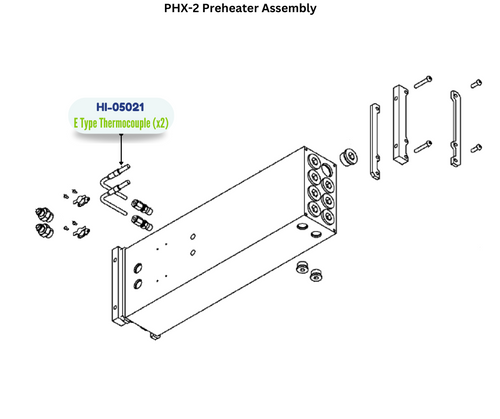 PHX-2 Preheater Assembly

HI-05021
E Type Thermocouple (x2)