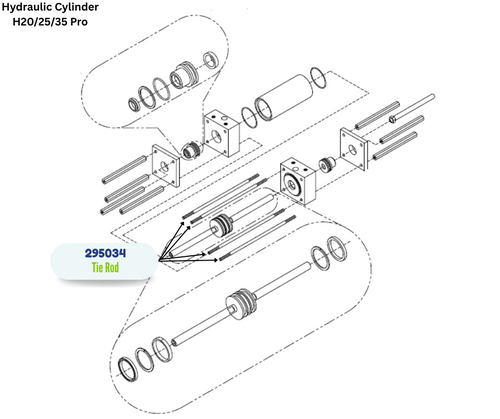 Hydraulic Cylinder
H20/25/35 Pro

295034
Tie Rod