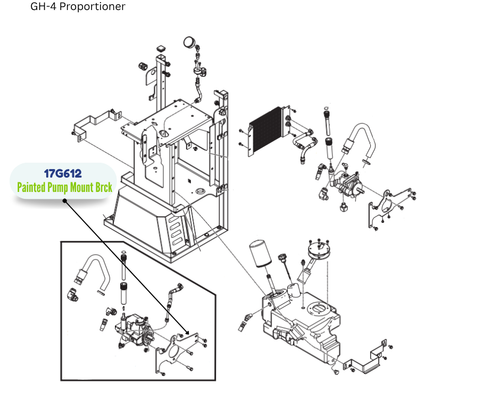 GH-4 Proportioner

17G612
Painted Pump Mount Brck