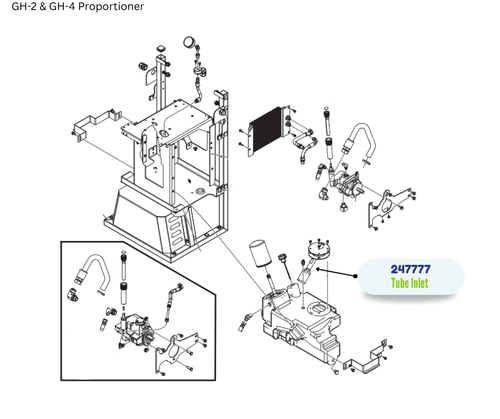 GH-2 & GH-4 Proportioner

247777
Tube Inlet