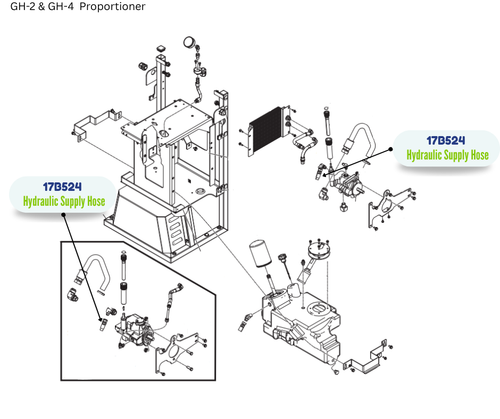 GH-2 & GH-4 Proportioner

17B524
Hydraulic Supply Hose

17B524
Hydraulic Supply Hose