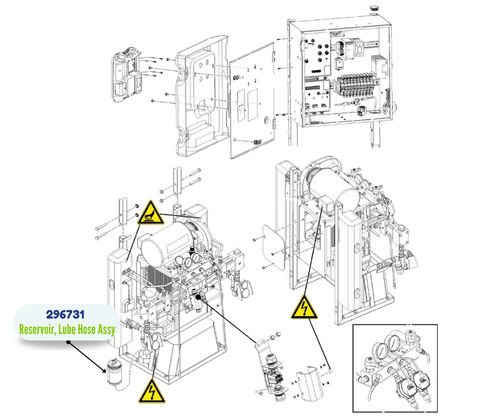 296731
Reservoir, Lube Hose Assy