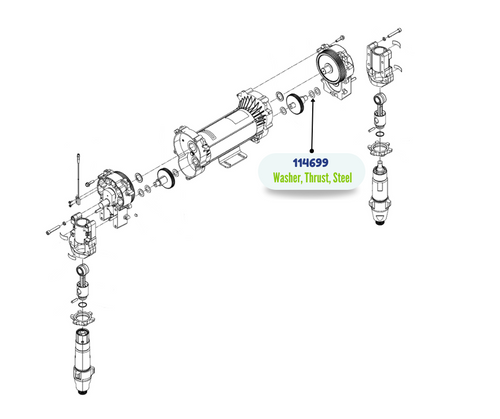 114699
Washer, Thrust, Steel