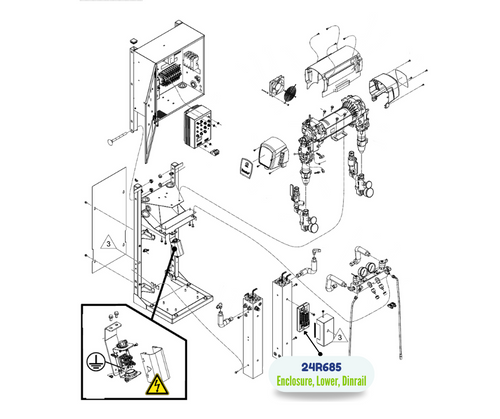 3

3

24R685
Enclosure, Lower, Dinrail