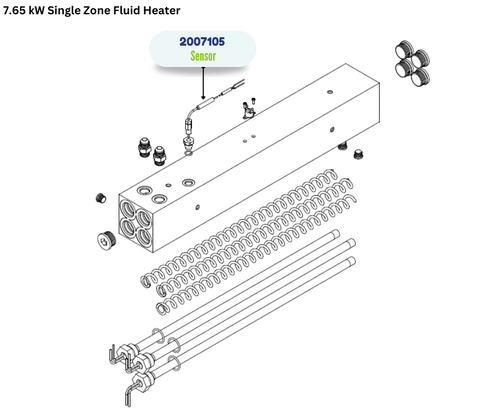 7.65 kW Single Zone Fluid Heater

2007105
Sensor