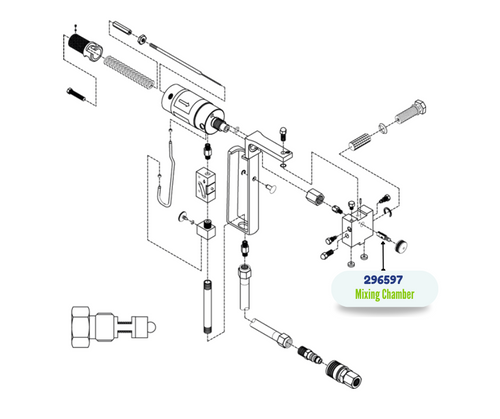 296597
Mixing Chamber