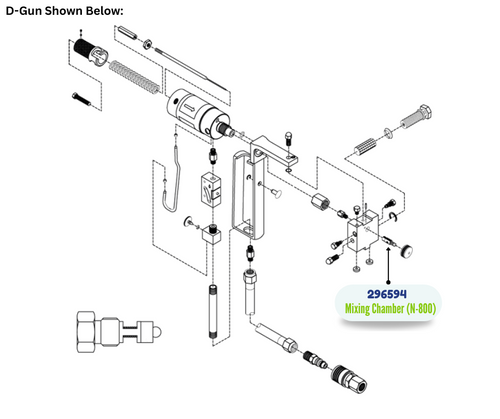 D-Gun Shown Below:

296594
Mixing Chamber (N-800)