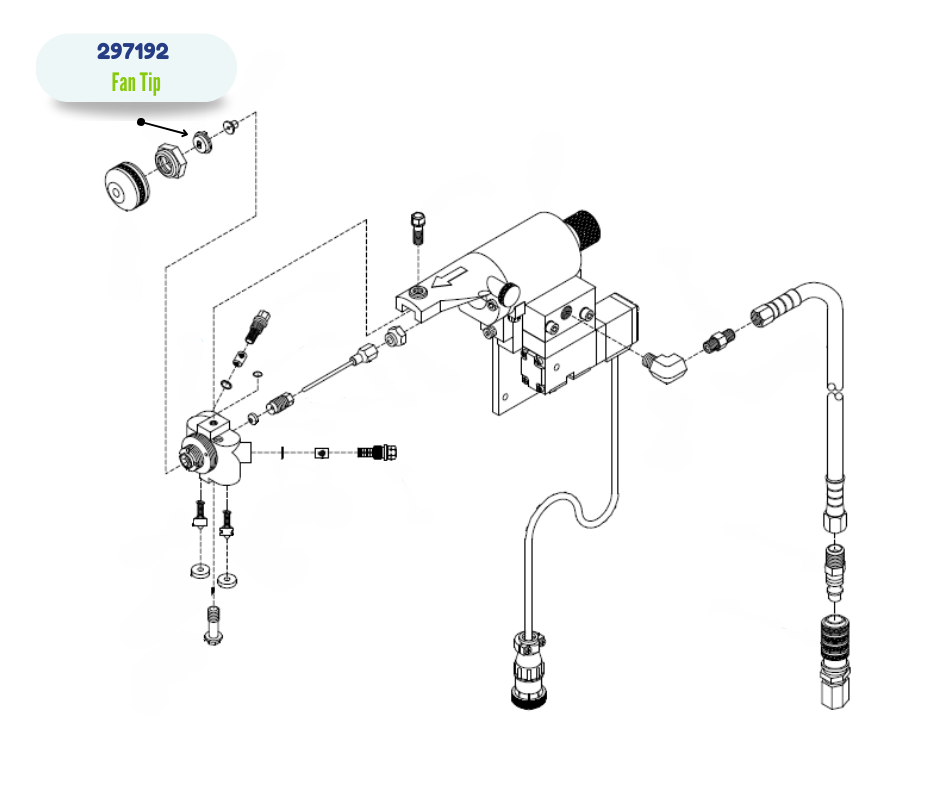 297192
Fan Tip